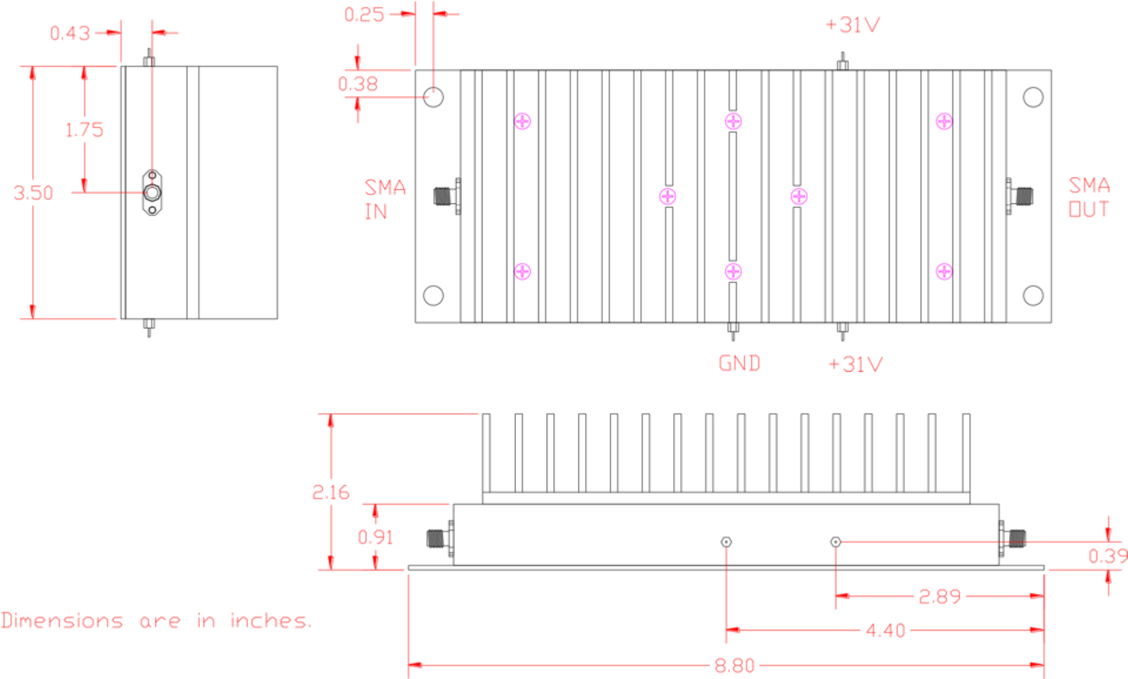 0.43

1.75

3.50

0.25

0.38

+31V

SMA IN

SMA OUT

GND

+31V

2.16

0.91

0.39

2.89

4.40

8.80

Dimensions are in inches.